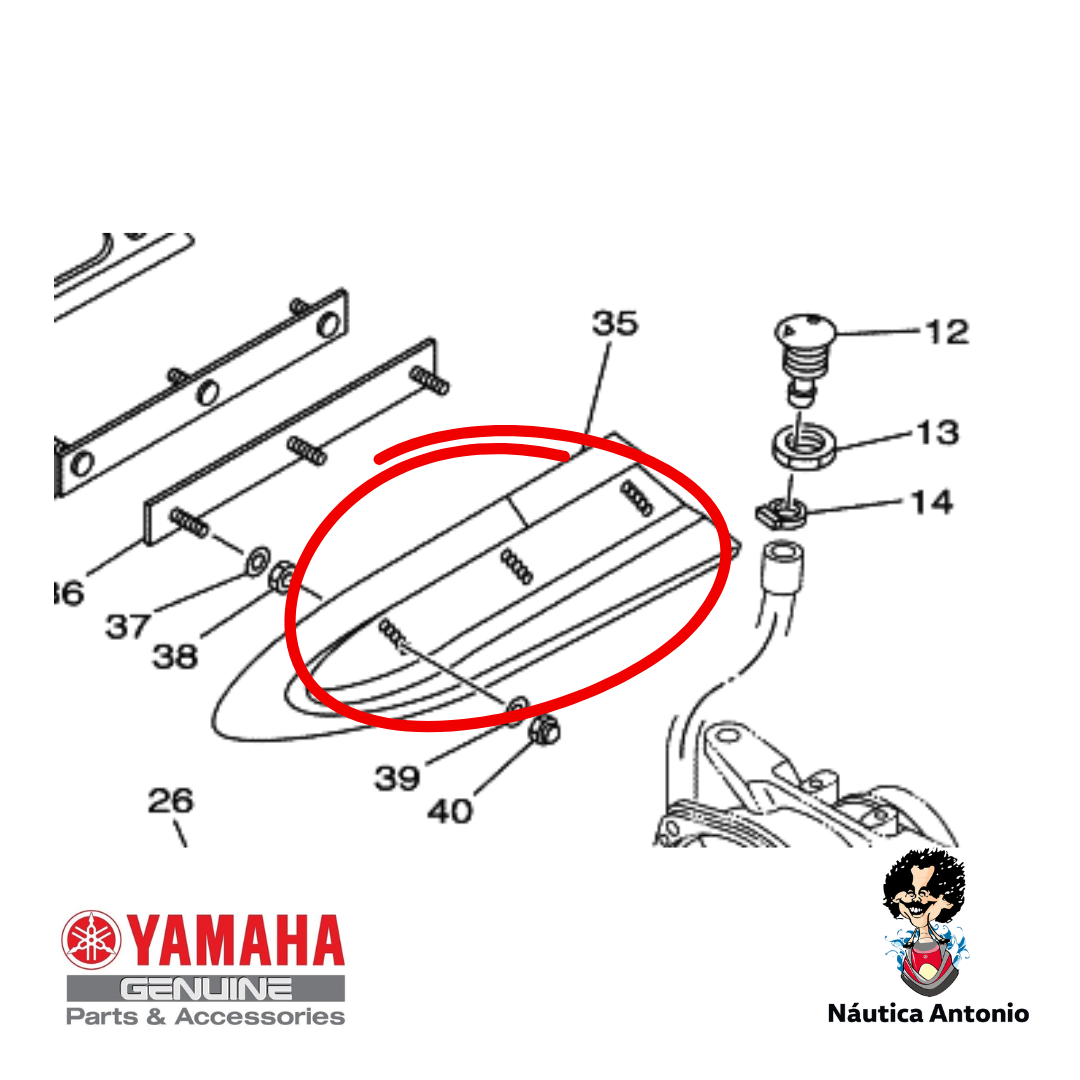 35
12
13
14
36
37
38
39
40
26

YAMAHA
GENUINE
Parts & Accessories

Náutica Antonio