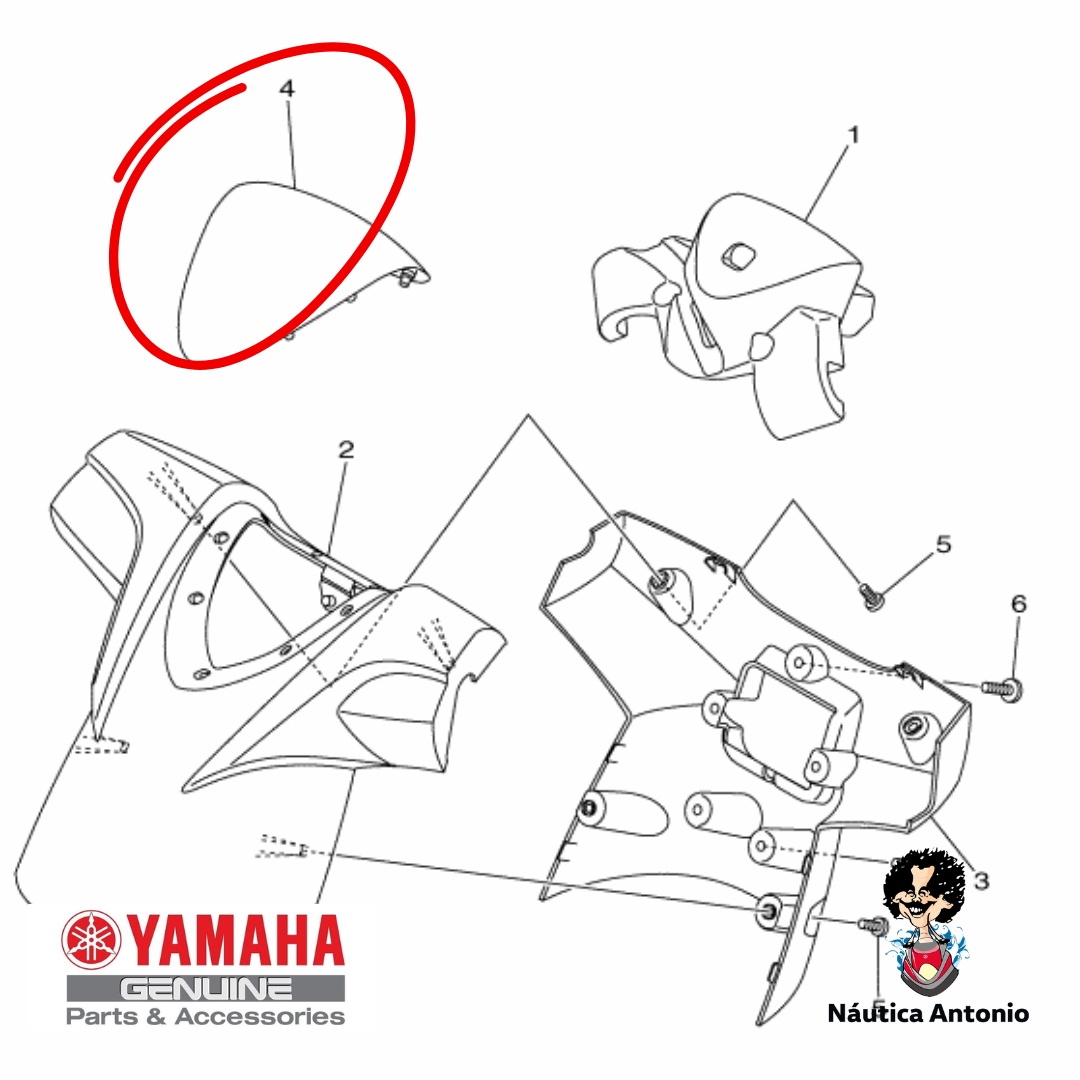 4

1

2

5

6

3

5

YAMAHA
GENUINE
Parts & Accessories

Náutica Antonio