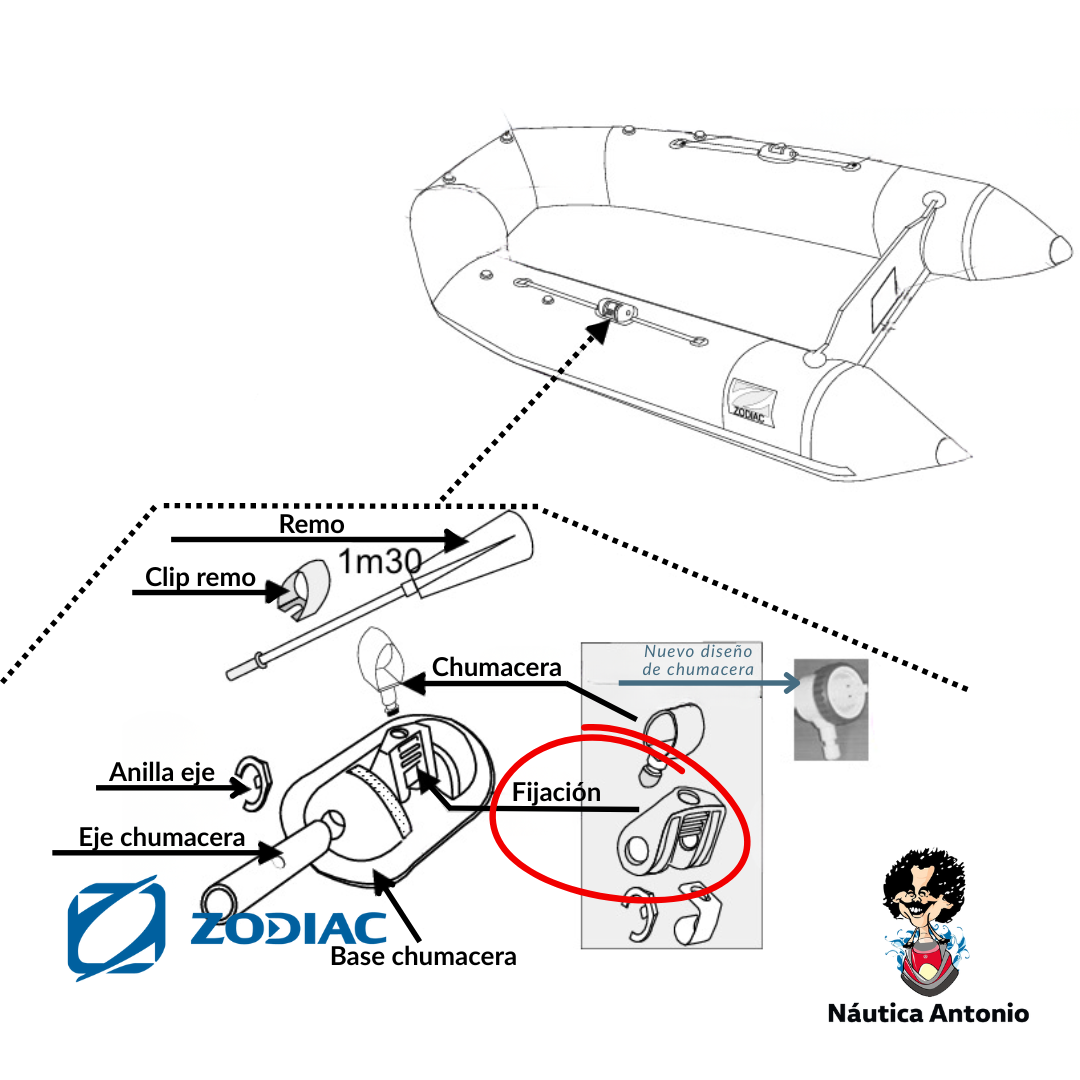 ZODIAC

Remo

1m30

Clip remo

Chumacera

Nuevo diseño de chumacera

Anilla eje

Fijación

Eje chumacera

ZODIAC

Base chumacera

Náutica Antonio