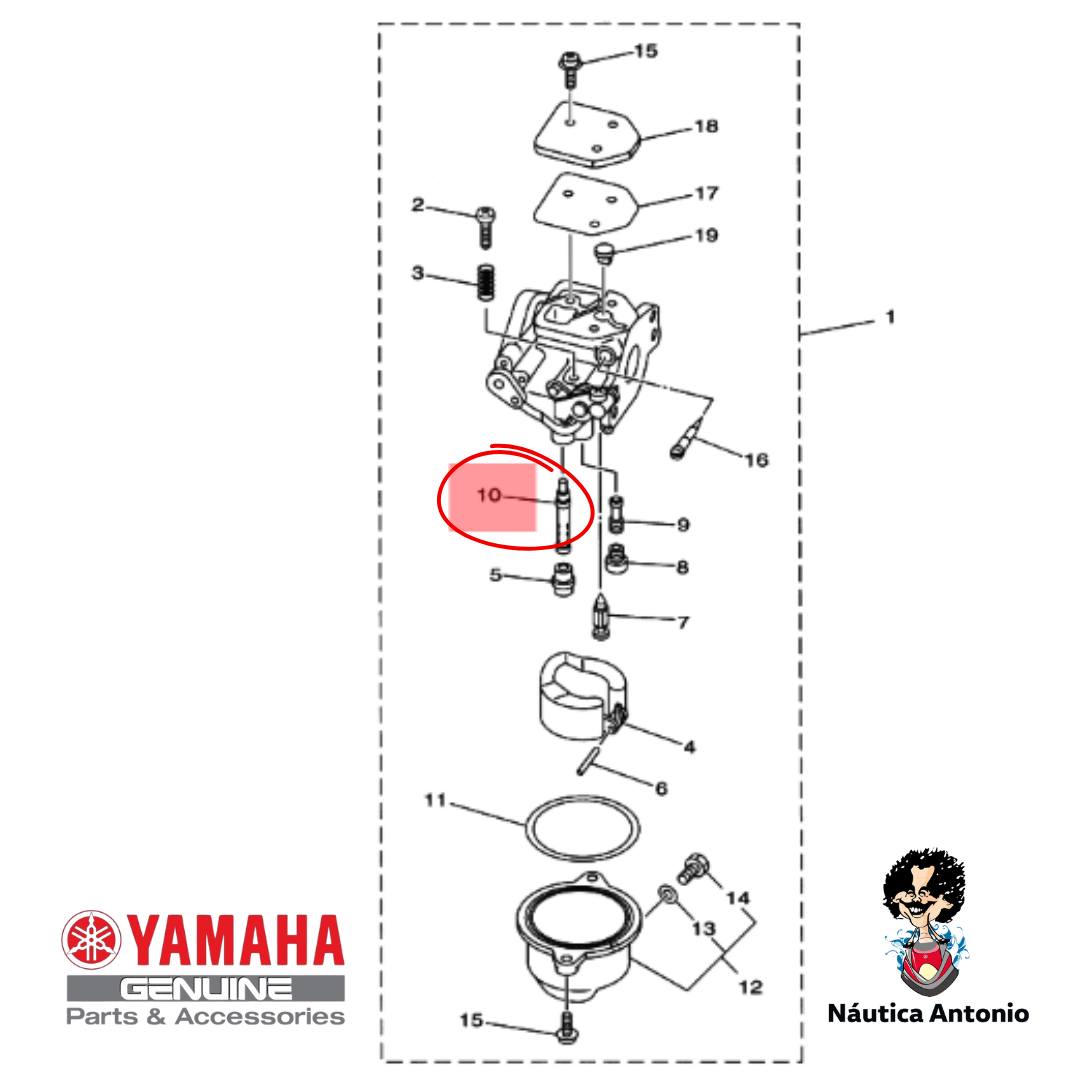 15
18
17
2
19
3
1
16
10
9
5
8
7
4
6
11
14
13
12
15

YAMAHA
GENUINE
Parts & Accessories

Náutica Antonio