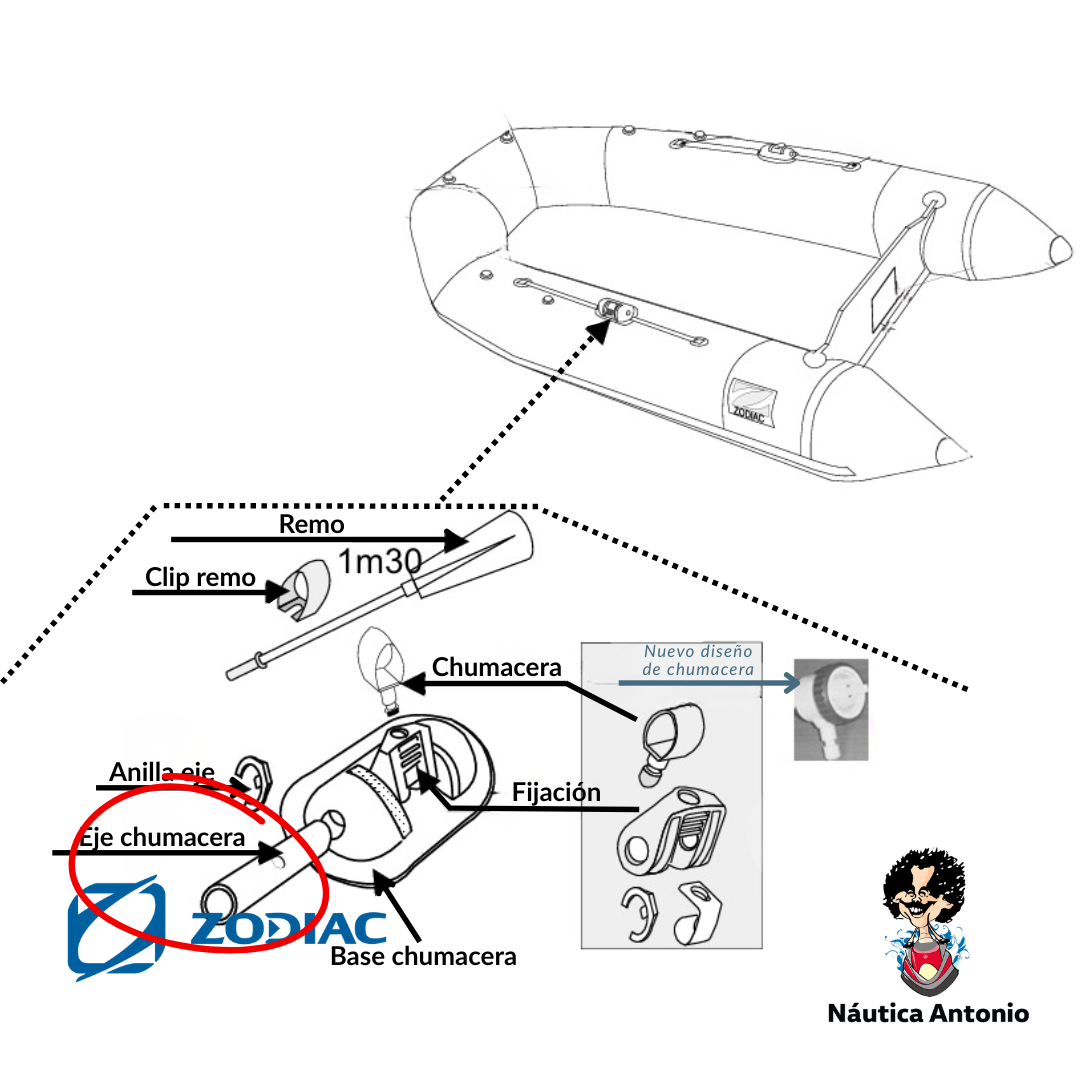 ZODIAC

Remo
1m30
Clip remo
Chumacera
Nuevo diseño de chumacera
Anilla eje
Fijación
Eje chumacera
ZODIAC
Base chumacera

Náutica Antonio