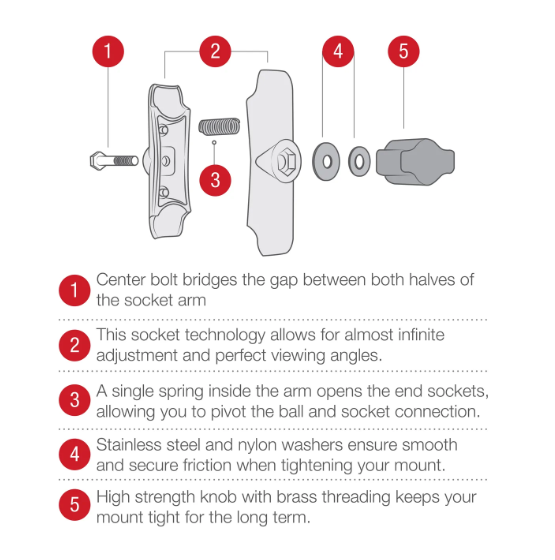 1

2

4

5

3

1 Center bolt bridges the gap between both halves of the socket arm

2 This socket technology allows for almost infinite adjustment and perfect viewing angles.

3 A single spring inside the arm opens the end sockets, allowing you to pivot the ball and socket connection.

4 Stainless steel and nylon washers ensure smooth and secure friction when tightening your mount.

5 High strength knob with brass threading keeps your mount tight for the long term.